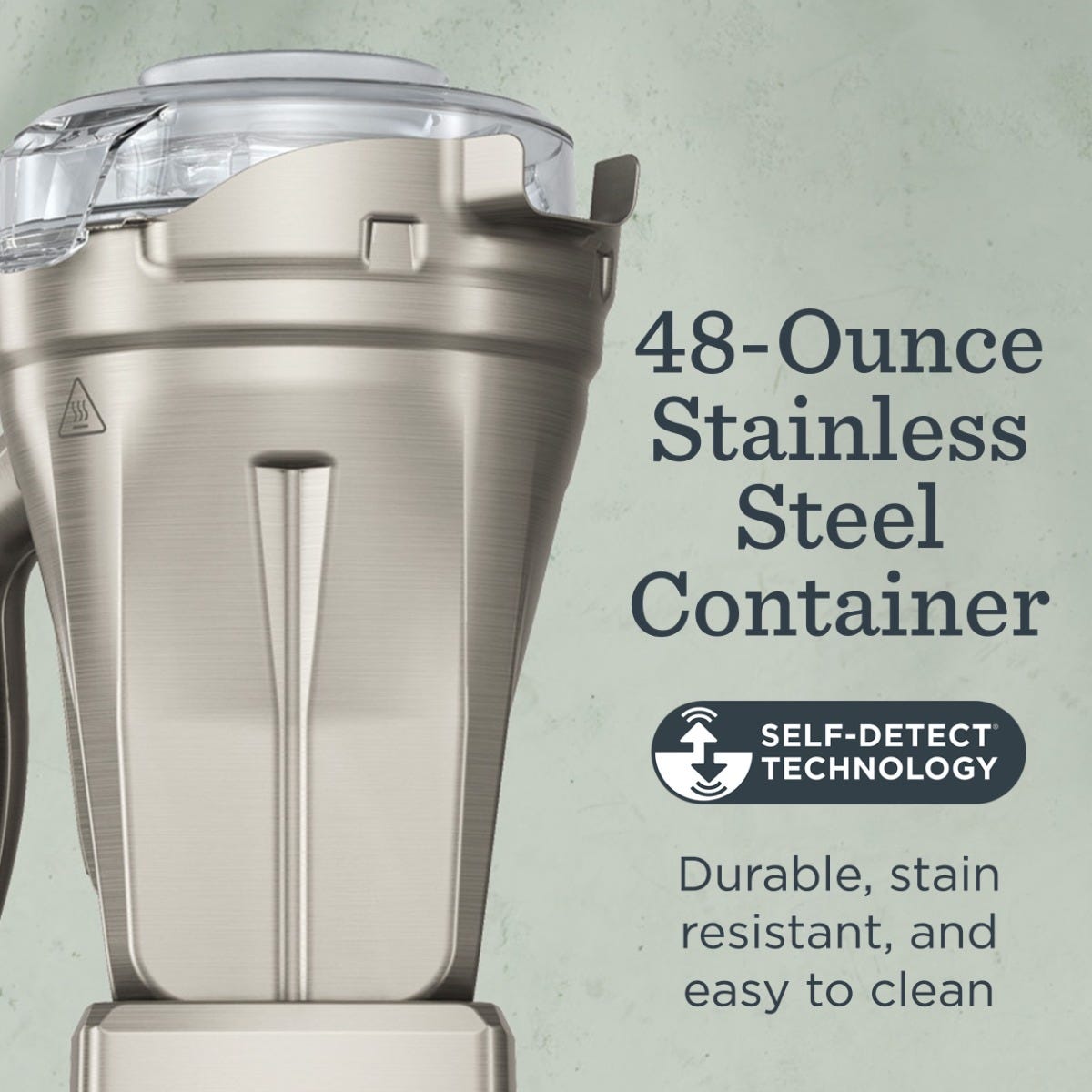 48-Ounce Stainless Steel Container

SELF-DETECT® TECHNOLOGY

Durable, stain resistant, and easy to clean