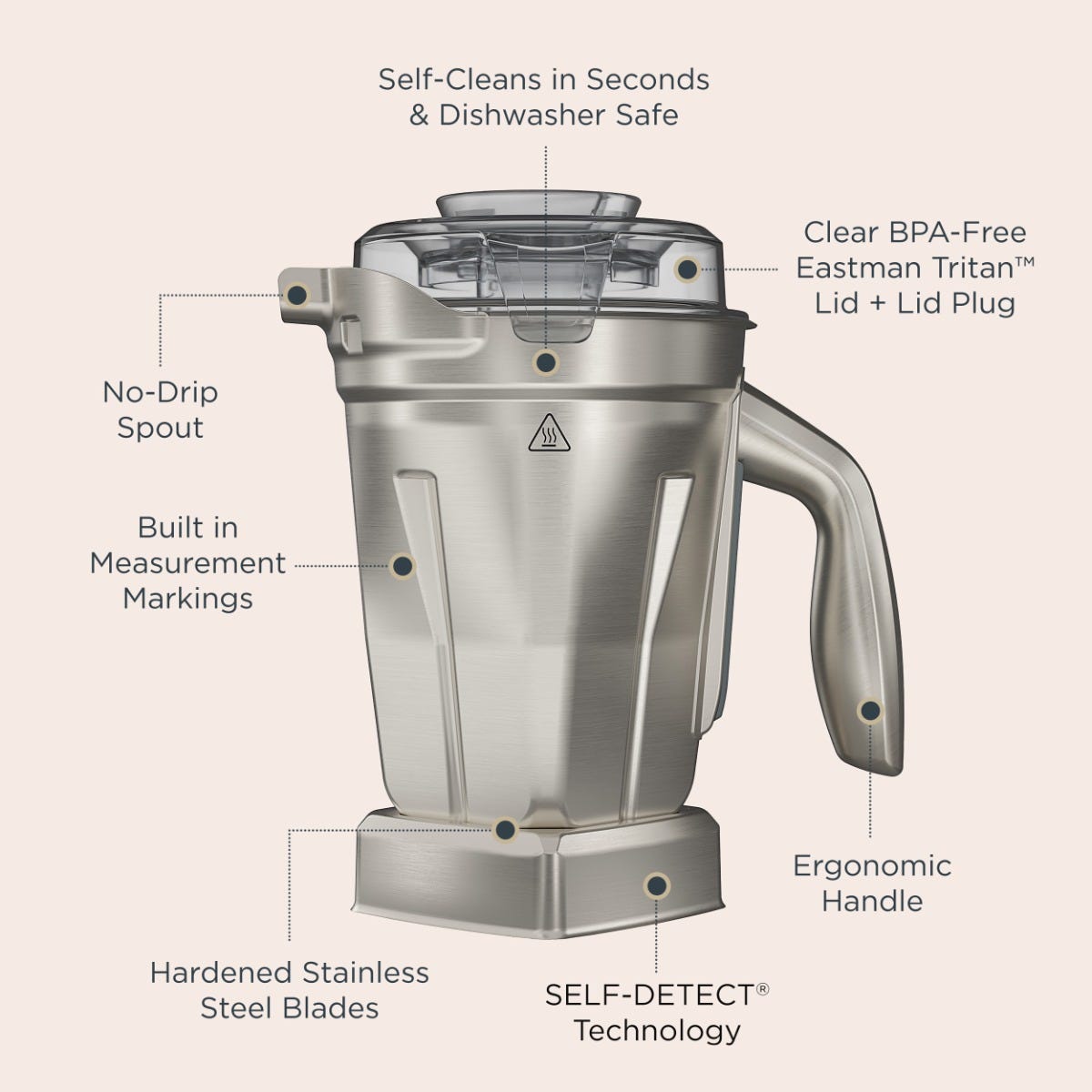 Self-Cleans in Seconds & Dishwasher Safe

Clear BPA-Free Eastman Tritan™ Lid + Lid Plug

No-Drip Spout

Built in Measurement Markings

Ergonomic Handle

Hardened Stainless Steel Blades

SELF-DETECT® Technology