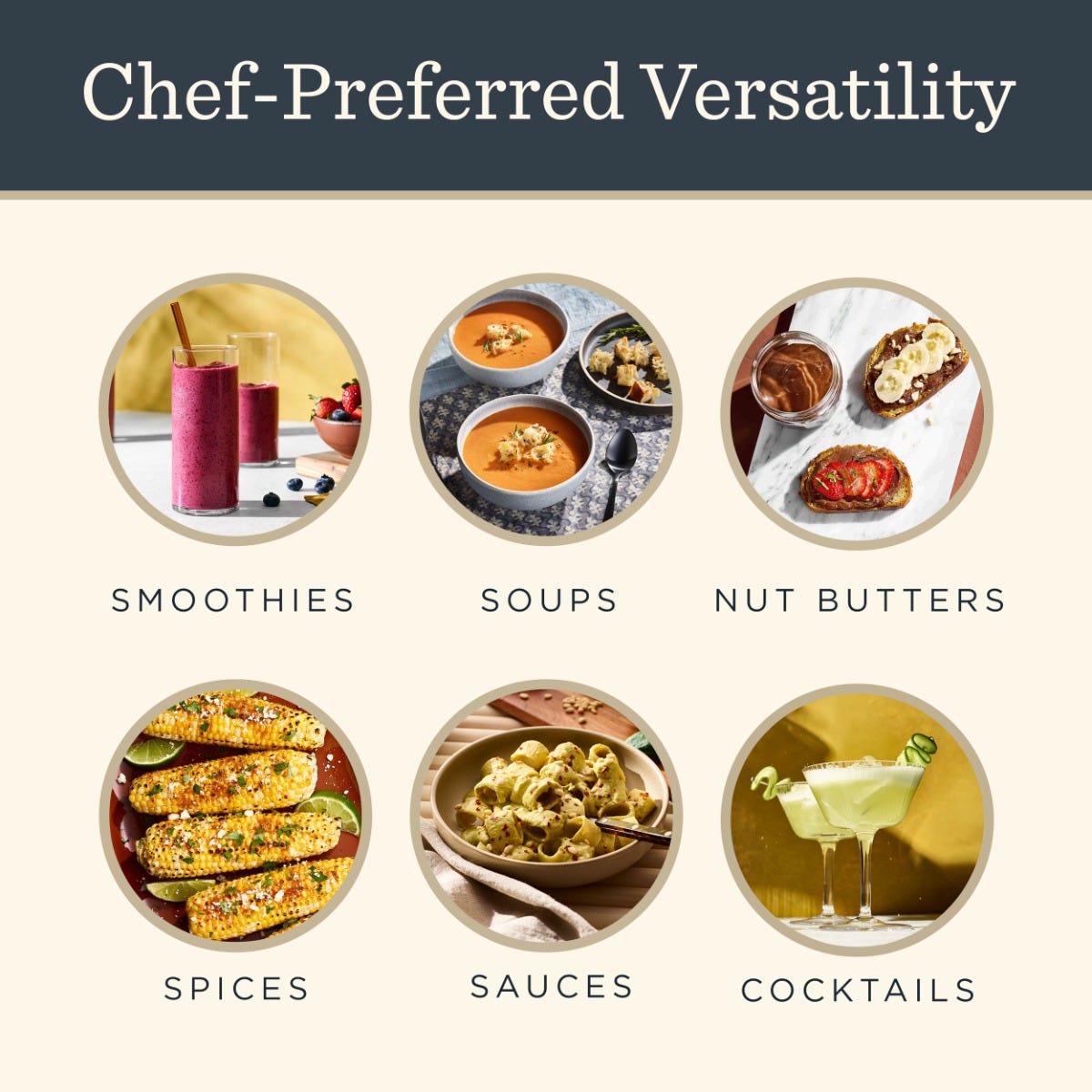 Chef-Preferred Versatility

SMOOTHIES

SOUPS

NUT BUTTERS

SPICES

SAUCES

COCKTAILS