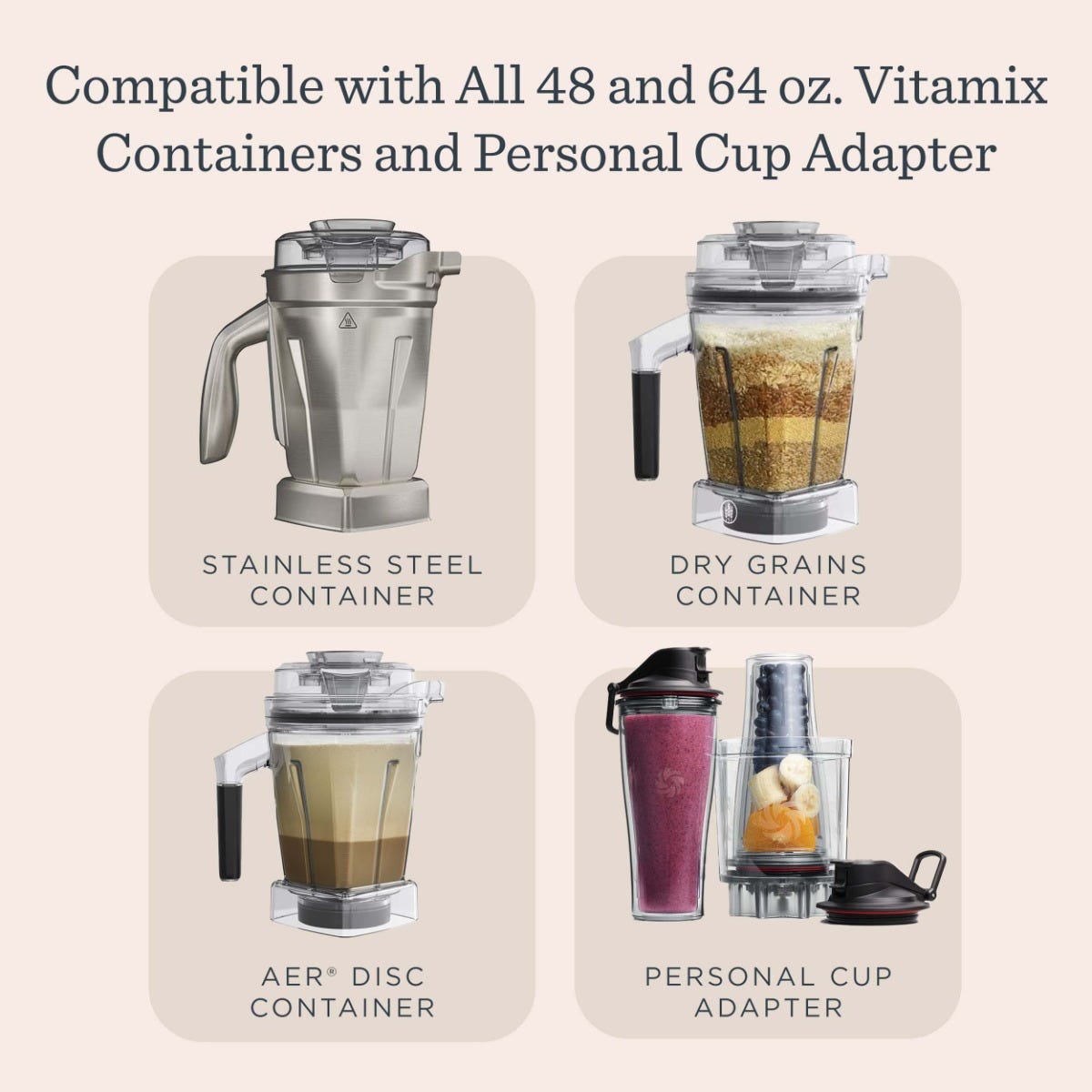 Compatible with All 48 and 64 oz. Vitamix Containers and Personal Cup Adapter

STAINLESS STEEL CONTAINER

DRY GRAINS CONTAINER

AER® DISC CONTAINER

PERSONAL CUP ADAPTER