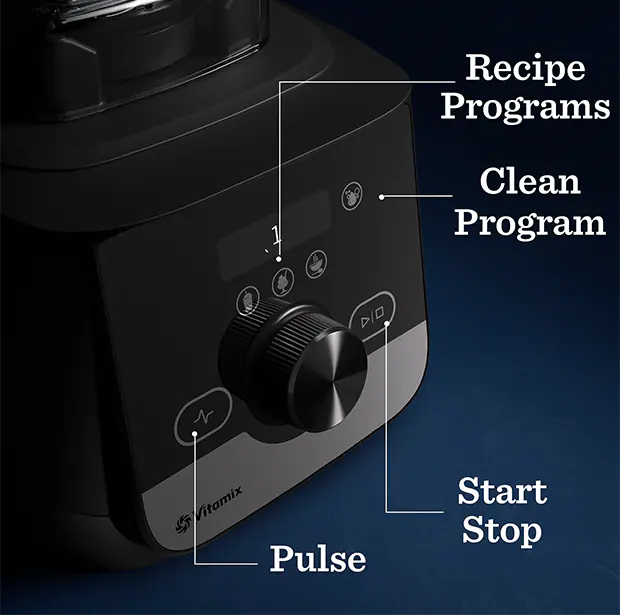 Recipe Programs

Clean Program

1

Start Stop

Vitamix

Pulse